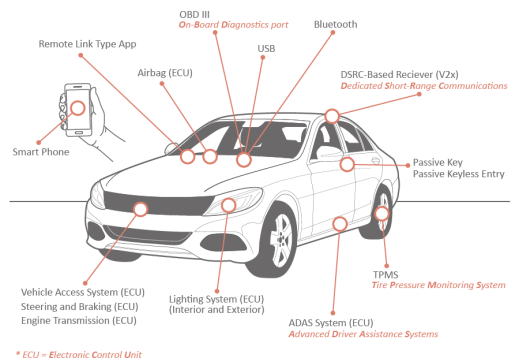 OBD III
On-Board Diagnostics port

Bluetooth

Remote Link Type App

USB

Airbag (ECU)

DSRC-Based Reciever (V2x)
Dedicated Short-Range Communications

Smart Phone

Passive Key
Passive Keyless Entry

TPMS
Tire Pressure Monitoring System

Vehicle Access System (ECU)
Steering and Braking (ECU)
Engine Transmission (ECU)

Lighting System (ECU)
(Interior and Exterior)

ADAS System (ECU)
Advanced Driver Assistance Systems

* ECU = Electronic Control Unit